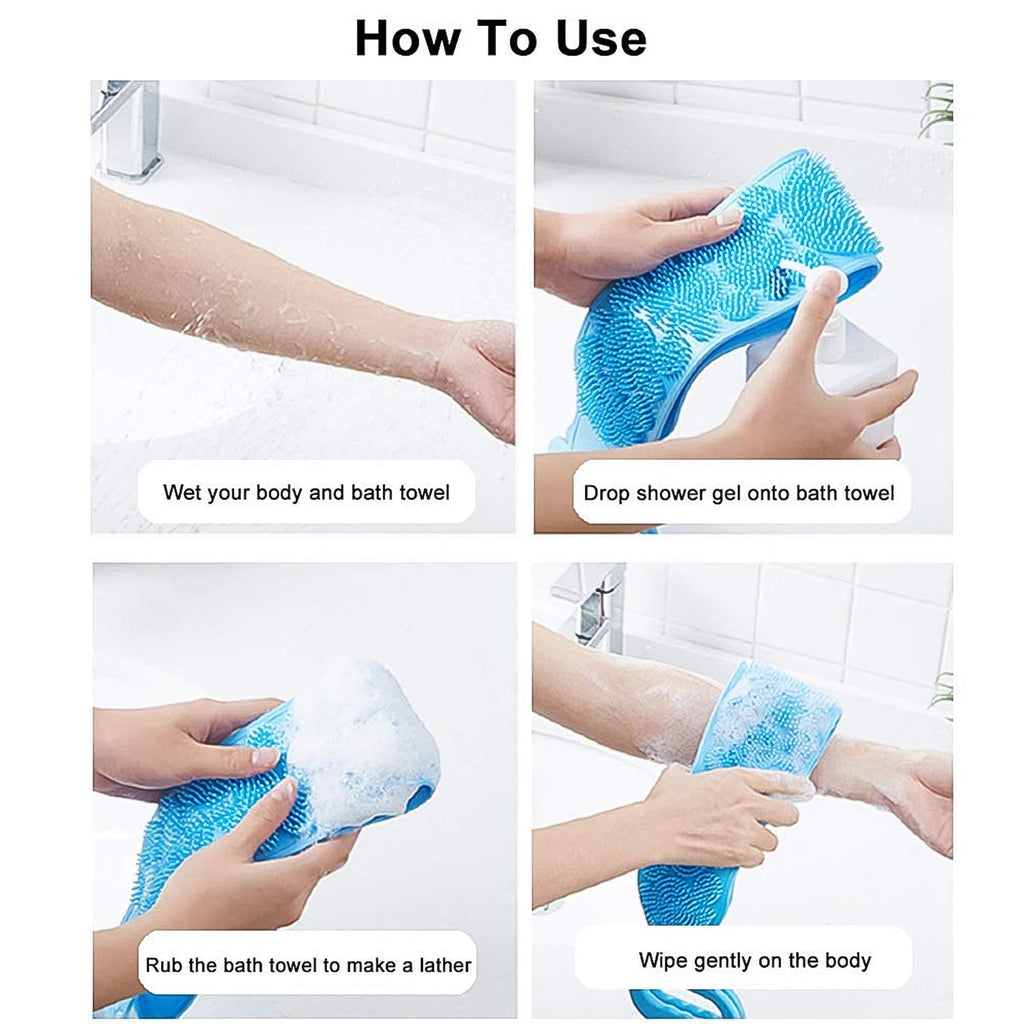 How To Use

Wet your body and bath towel

Drop shower gel onto bath towel

Rub the bath towel to make a lather

Wipe gently on the body