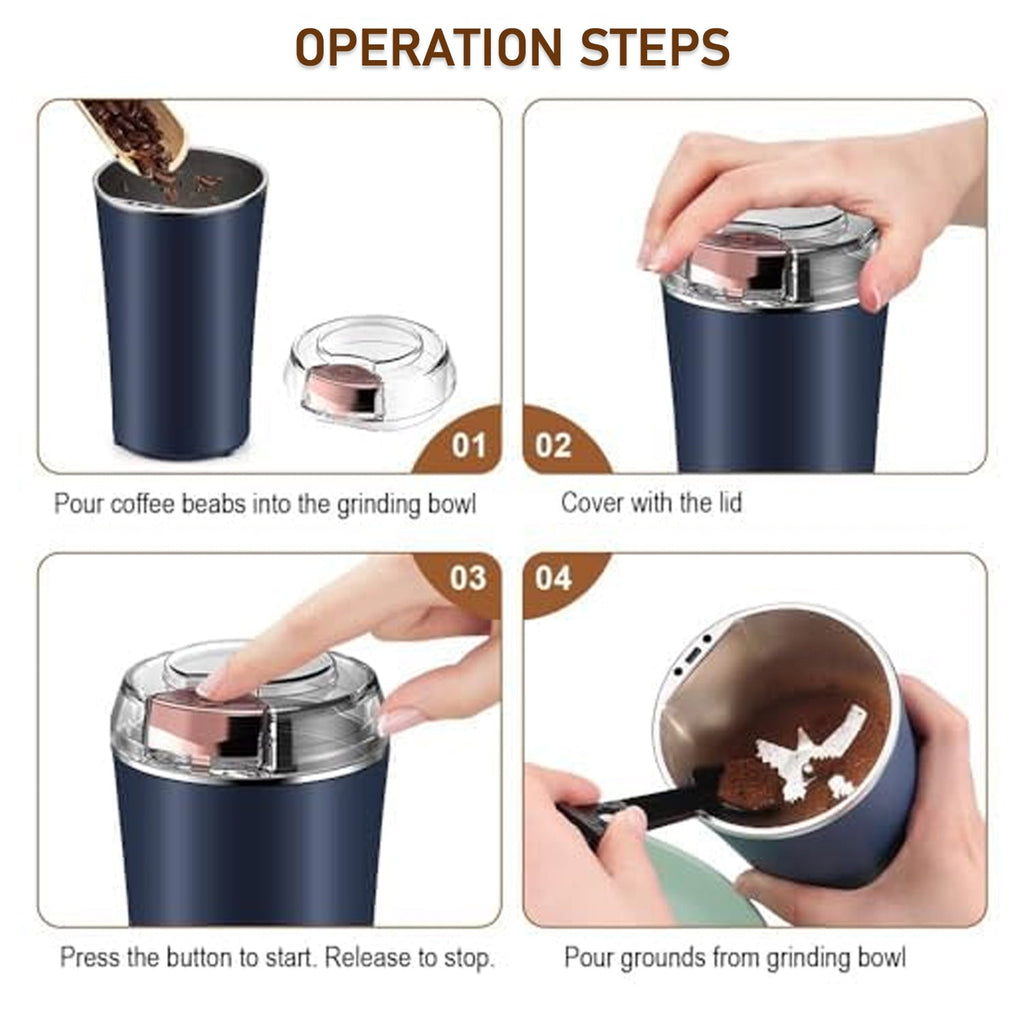 OPERATION STEPS

01

Pour coffee beabs into the grinding bowl

02

Cover with the lid

03

Press the button to start. Release to stop.

04

Pour grounds from grinding bowl